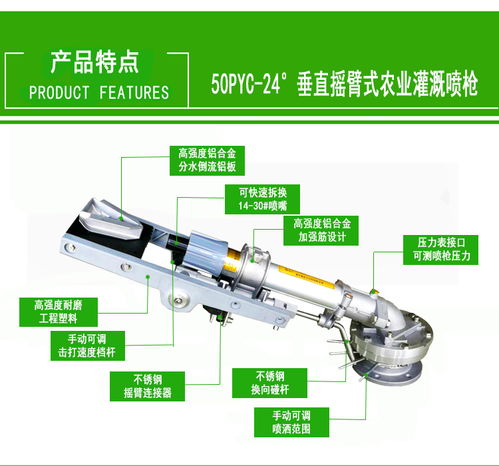 产品特点
PRODUCT FEATURES

50PYC-24° 垂直摇臂式农业灌溉喷枪

高强度铝合金
分水倒流铝板

可快速拆换
14-30#喷嘴

高强度铝合金
加强筋设计

压力表接口
可测喷枪压力

高强度耐磨
工程塑料

手动可调
击打速度档杆

不锈钢
摇臂连接器

不锈钢
换向碰杆

手动可调
喷洒范围